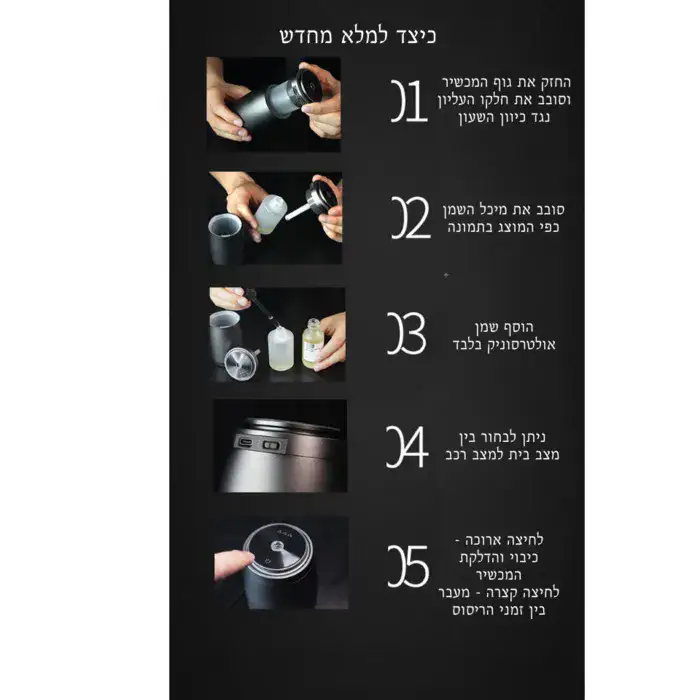 כיצד למלא מחדש

01
החזק את גוף המכשיר וסובב את חלקו העליון נגד כיוון השעון

02
סובב את מיכל השמן כפי המוצג בתמונה

03
הוסף שמן אולטרסוניק בלבד

04
ניתן לבחור בין מצב בית למצב רכב

05
לחיצה ארוכה - כיבוי והדלקת המכשיר
לחיצה קצרה - מעבר בין זמני הריסוס